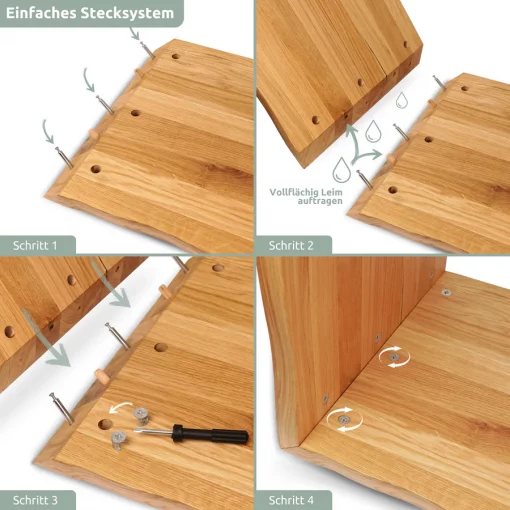 Einfaches Stecksystem

Schritt 1

Vollflächig Leim auftragen

Schritt 2

Schritt 3

Schritt 4