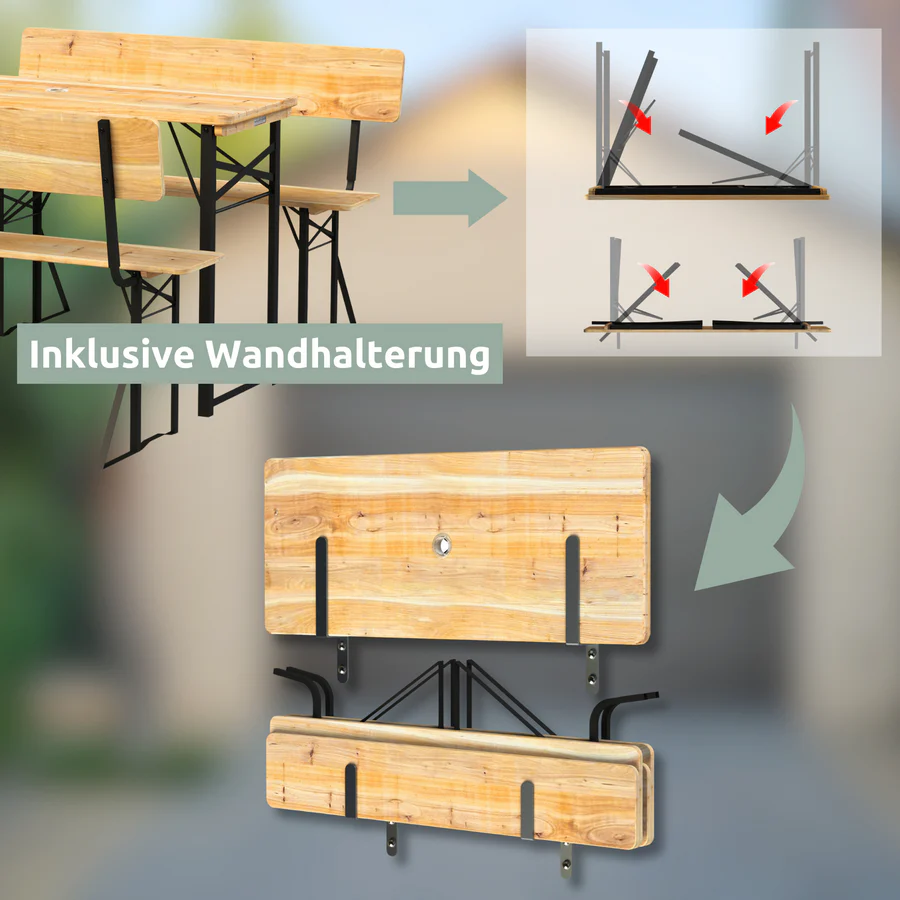 Inklusive Wandhalterung